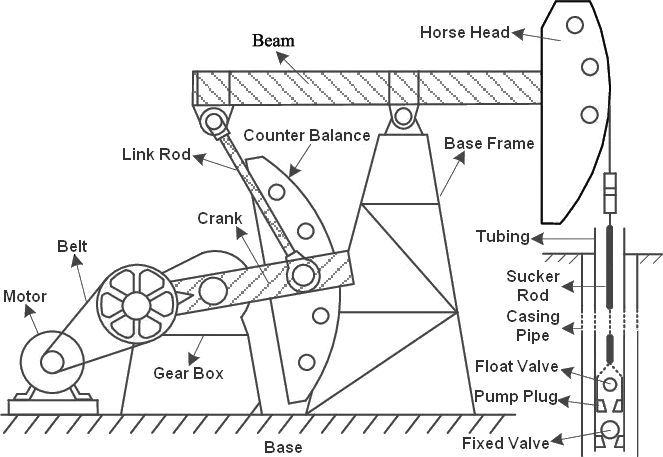 Horse Head

Beam

Counter Balance

Base Frame

Link Rod

Crank

Belt

Motor

Gear Box

Tubing

Sucker Rod

Casing Pipe

Float Valve

Pump Plug

Fixed Valve

Base